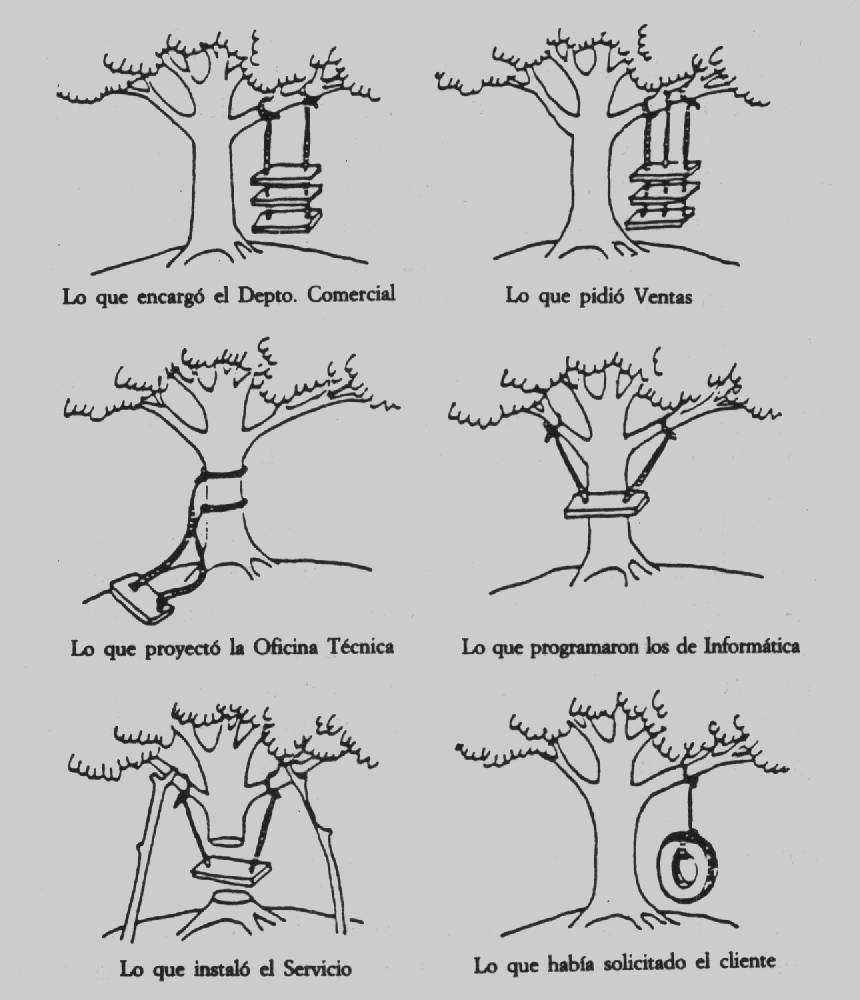 Lo que encargó el Depto. Comercial

Lo que pidió Ventas

Lo que proyectó la Oficina Técnica

Lo que programaron los de Informática

Lo que instaló el Servicio

Lo que había solicitado el cliente